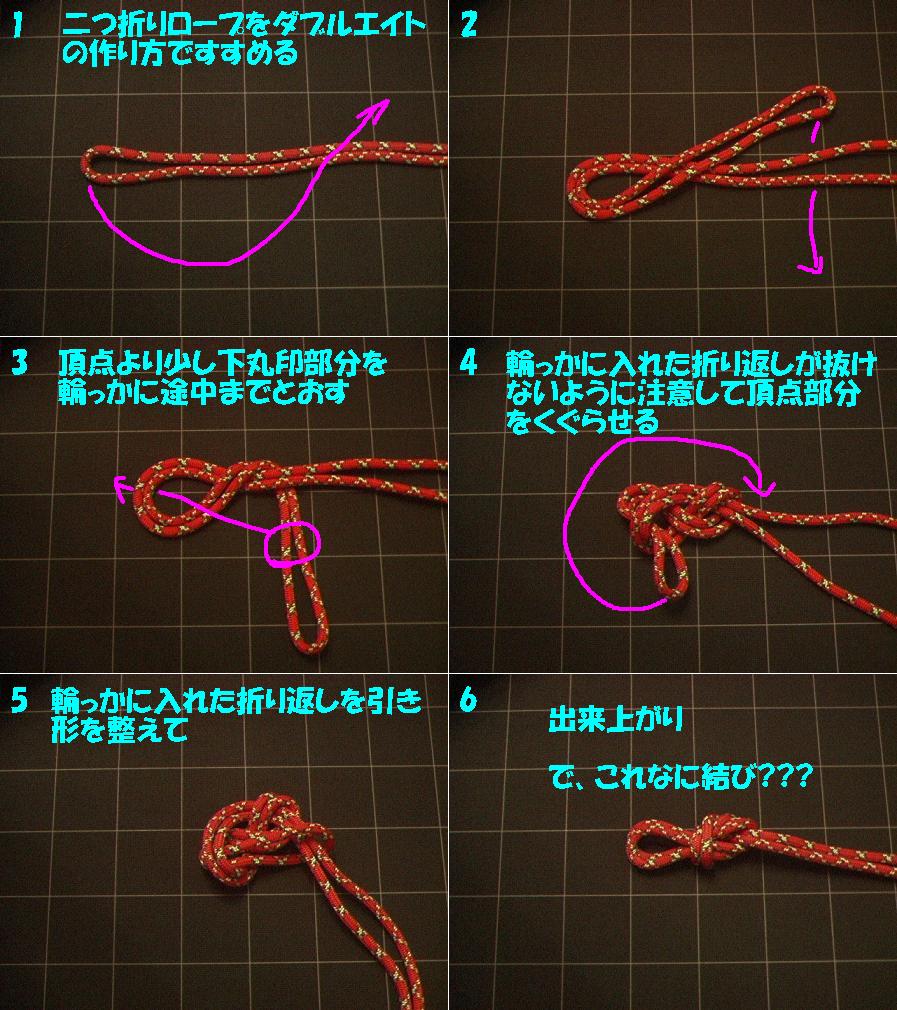 1 二つ折りロープをダブルエイトの作り方ですすめる

2

3 頂点より少し下丸印部分を輪っかに途中までとおす

4 輪っかに入れた折り返しが抜けないように注意して頂点部分をくぐらせる

5 輪っかに入れた折り返しを引き形を整えて

6 出来上がり

で、これなに結び???